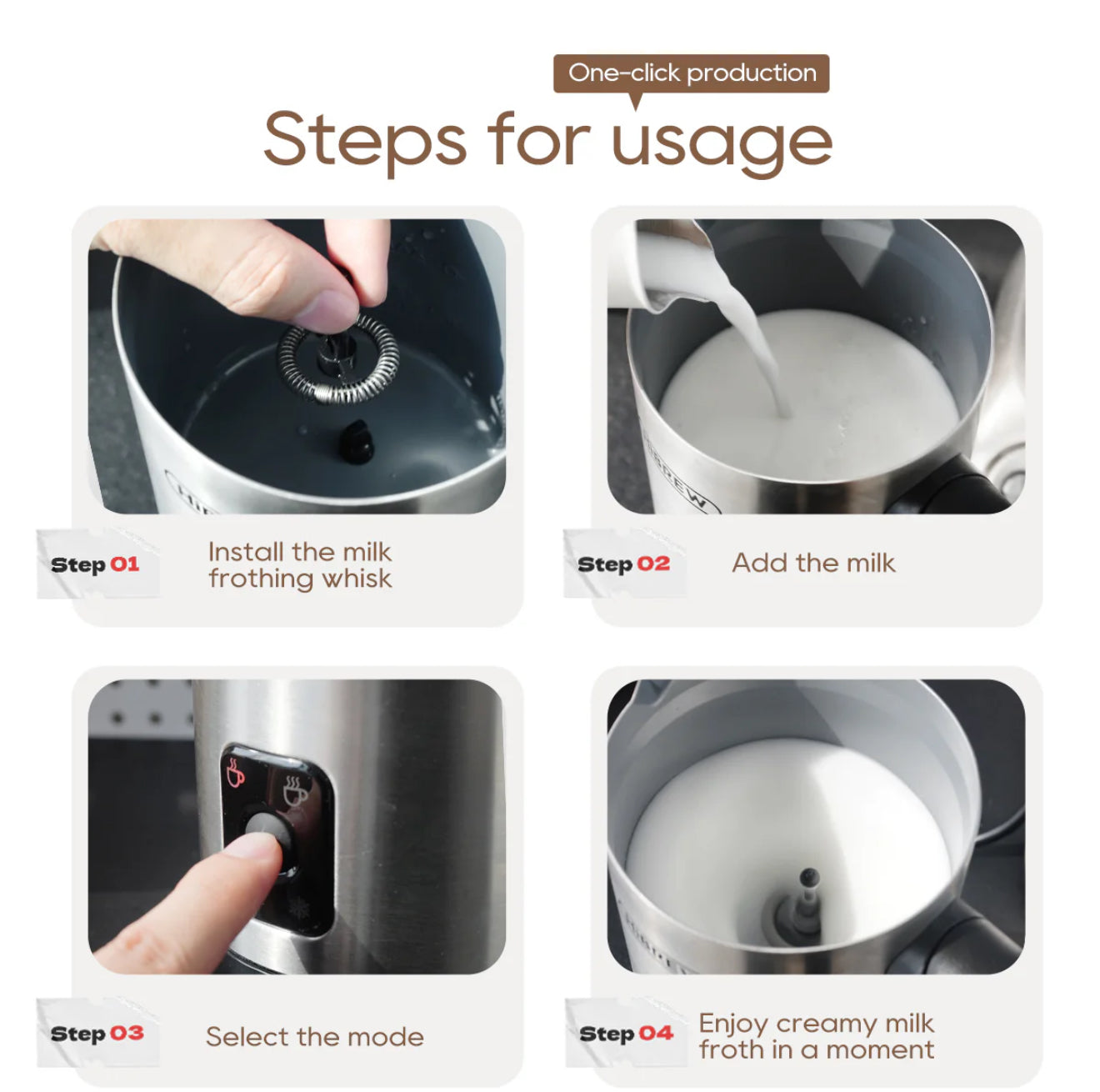 One-click production

Steps for usage

Step 01 Install the milk frothing whisk

Step 02 Add the milk

Step 03 Select the mode

Step 04 Enjoy creamy milk froth in a moment