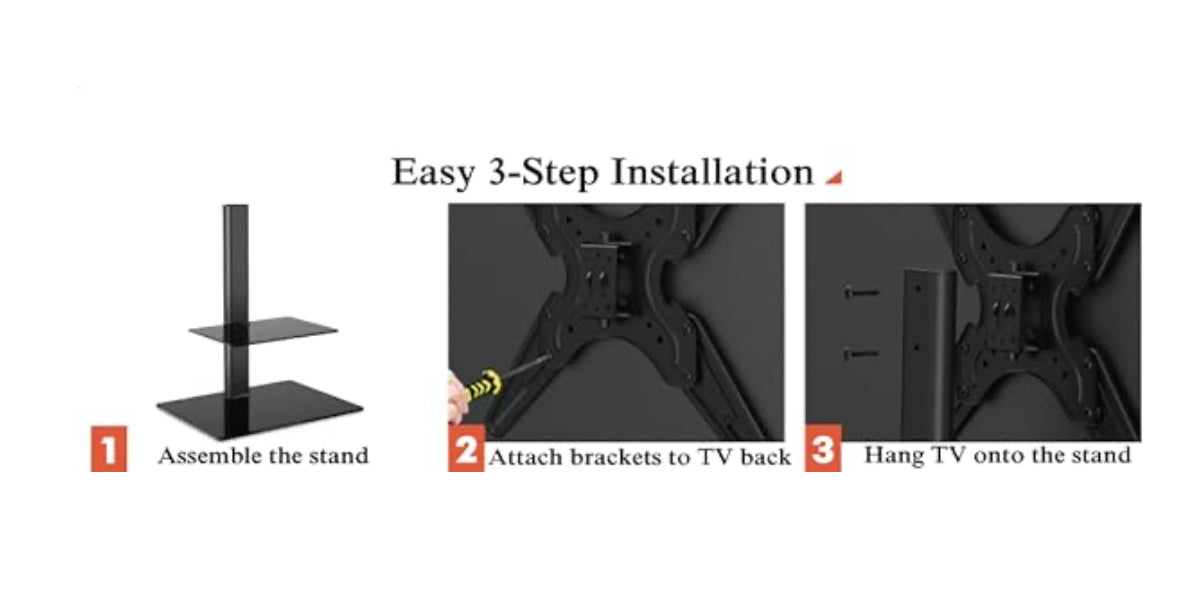 Easy 3-Step Installation

1 Assemble the stand

2 Attach brackets to TV back

3 Hang TV onto the stand