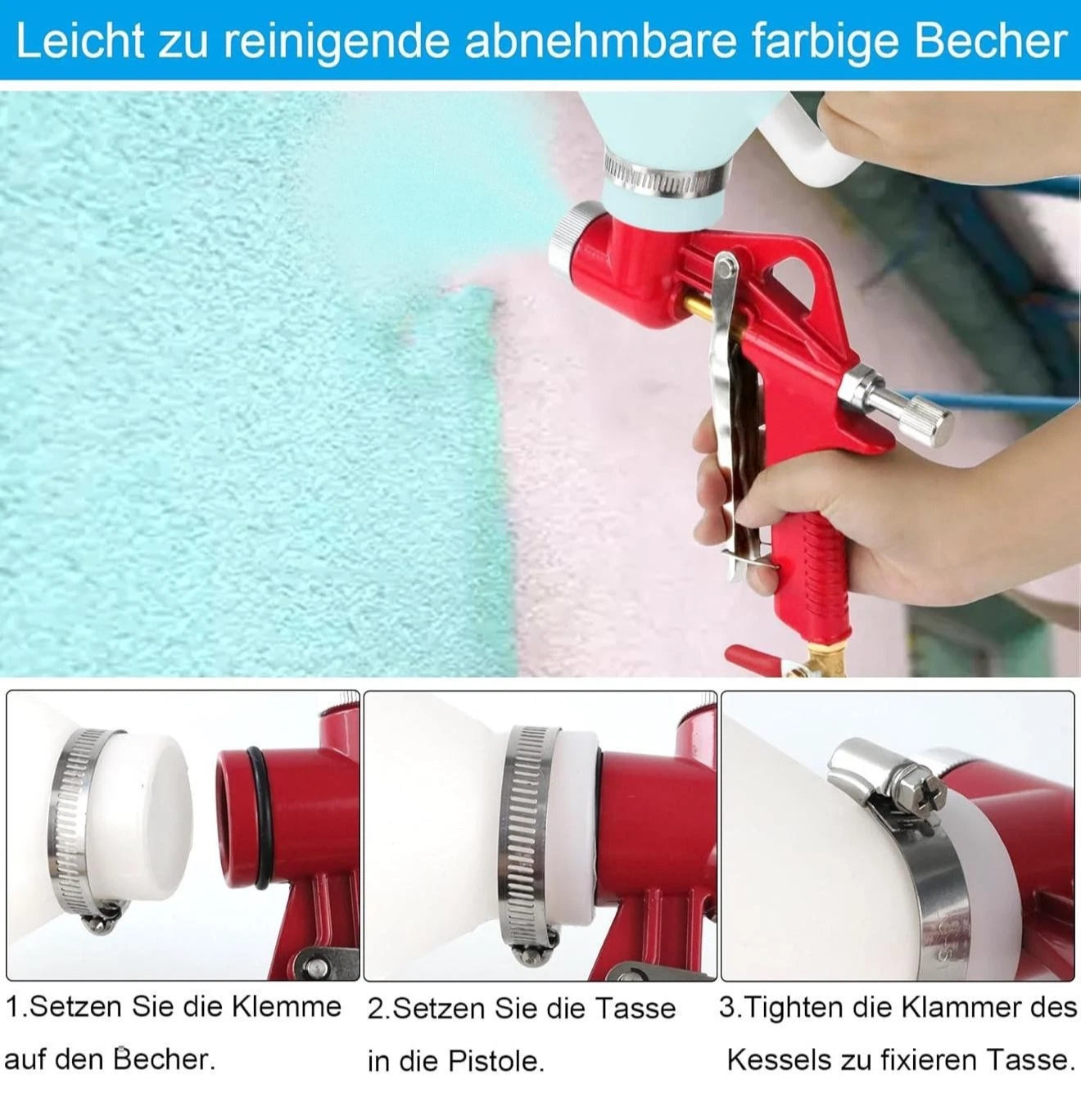 Leicht zu reinigende abnehmbare farbige Becher

1.Setzen Sie die Klemme auf den Becher.

2.Setzen Sie die Tasse in die Pistole.

3.Tighten die Klammer des Kessels zu fixieren Tasse.