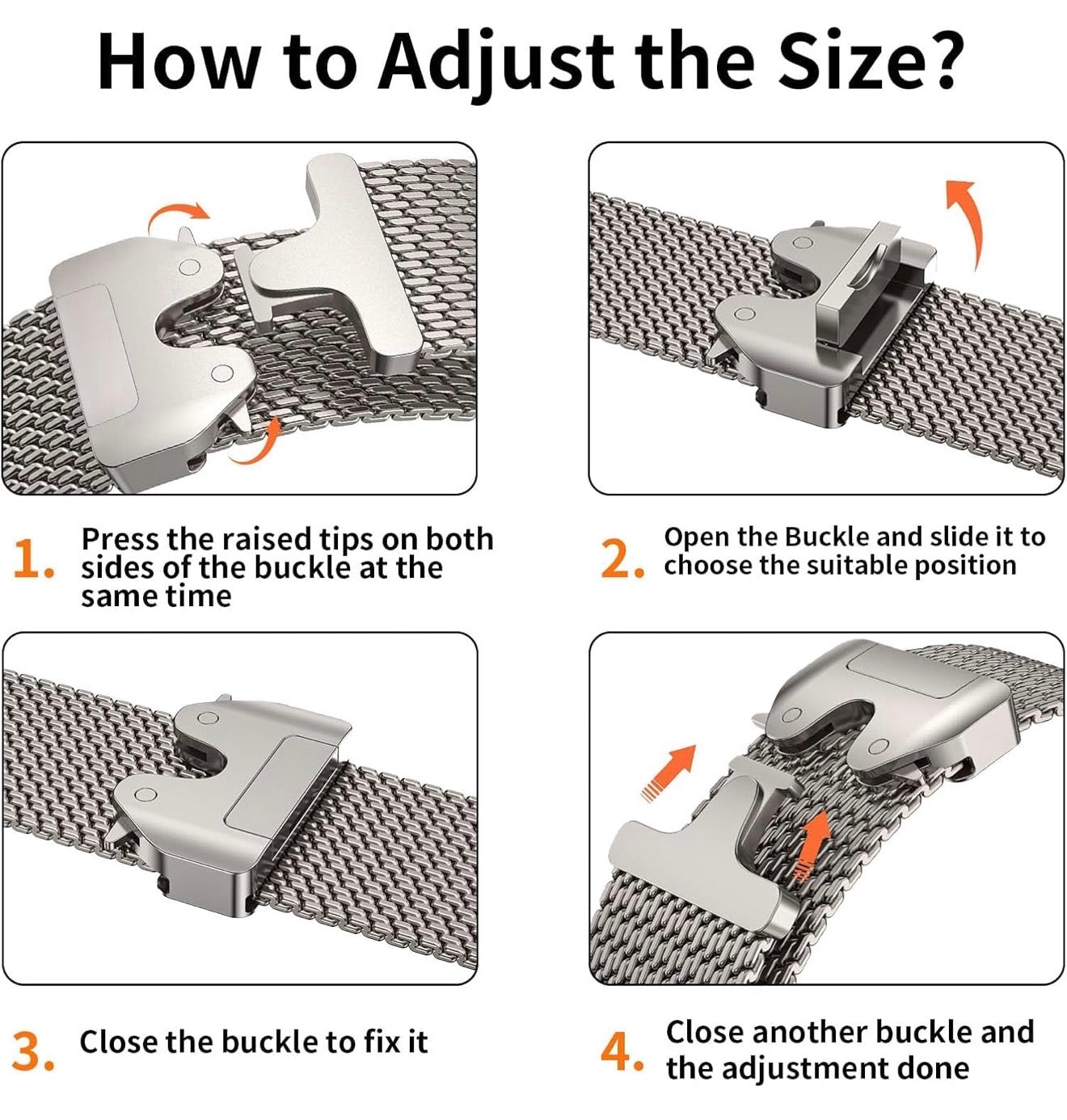 How to Adjust the Size?

1. Press the raised tips on both sides of the buckle at the same time

2. Open the Buckle and slide it to choose the suitable position

3. Close the buckle to fix it

4. Close another buckle and the adjustment done