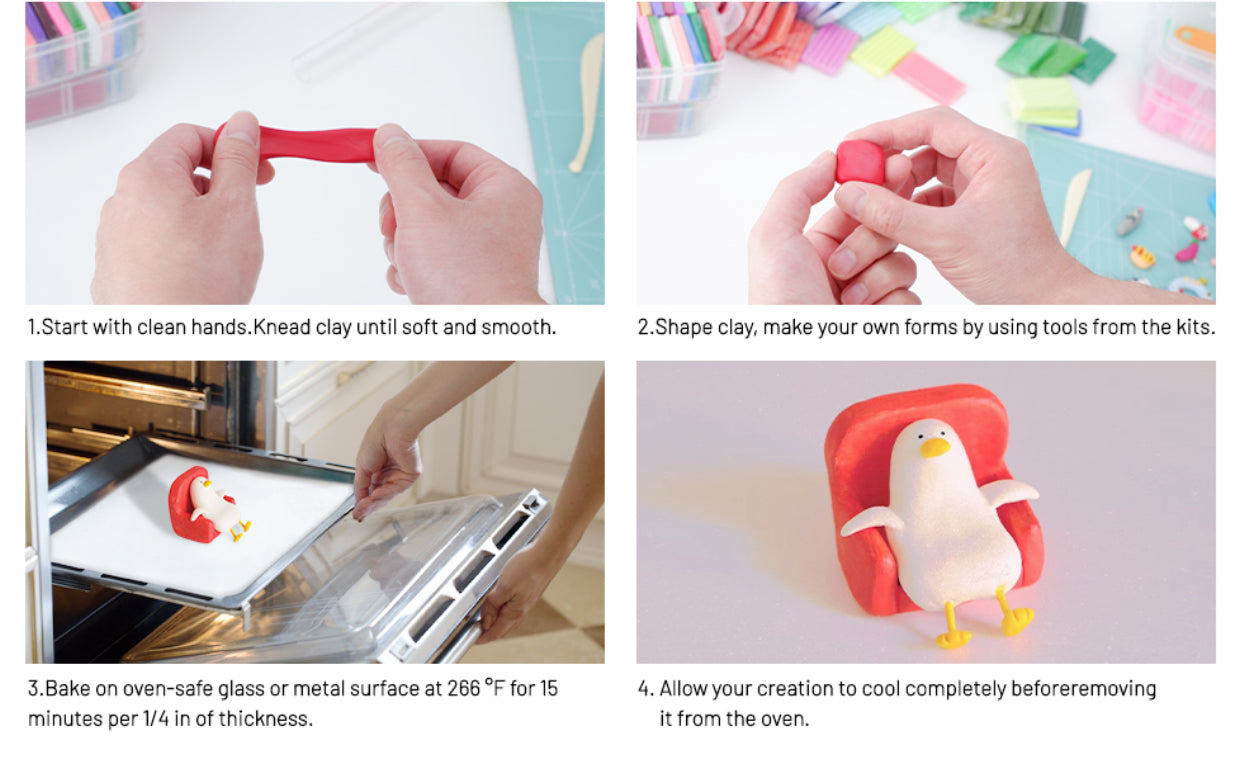 1.Start with clean hands.Knead clay until soft and smooth.

2.Shape clay, make your own forms by using tools from the kits.

3.Bake on oven-safe glass or metal surface at 266 °F for 15 minutes per 1/4 in of thickness.

4. Allow your creation to cool completely beforeremoving it from the oven.