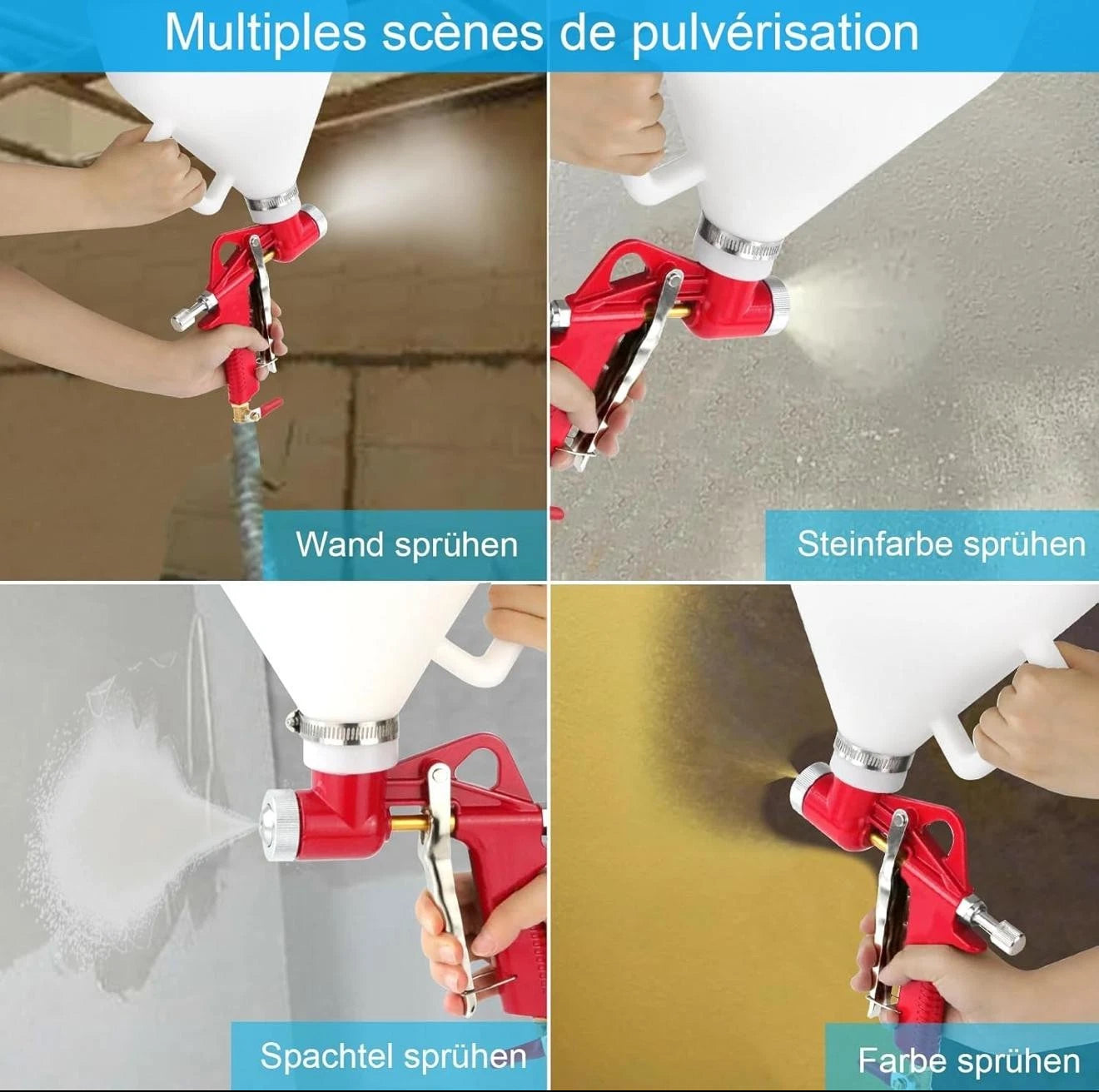 Multiples scènes de pulvérisation

Wand sprühen

Steinfarbe sprühen

Spachtel sprühen

Farbe sprühen