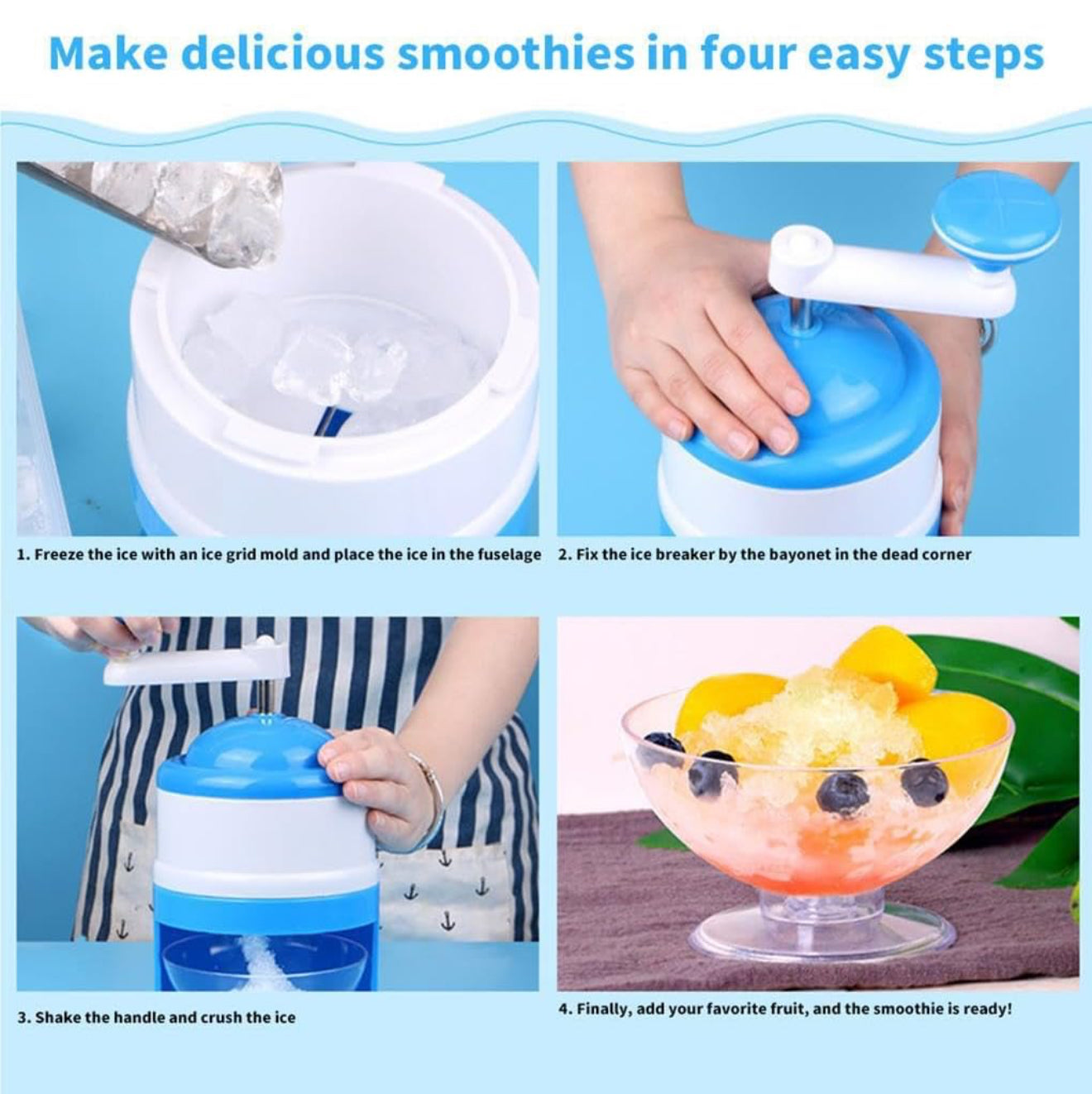 Make delicious smoothies in four easy steps

1. Freeze the ice with an ice grid mold and place the ice in the fuselage

2. Fix the ice breaker by the bayonet in the dead corner

3. Shake the handle and crush the ice

4. Finally, add your favorite fruit, and the smoothie is ready!