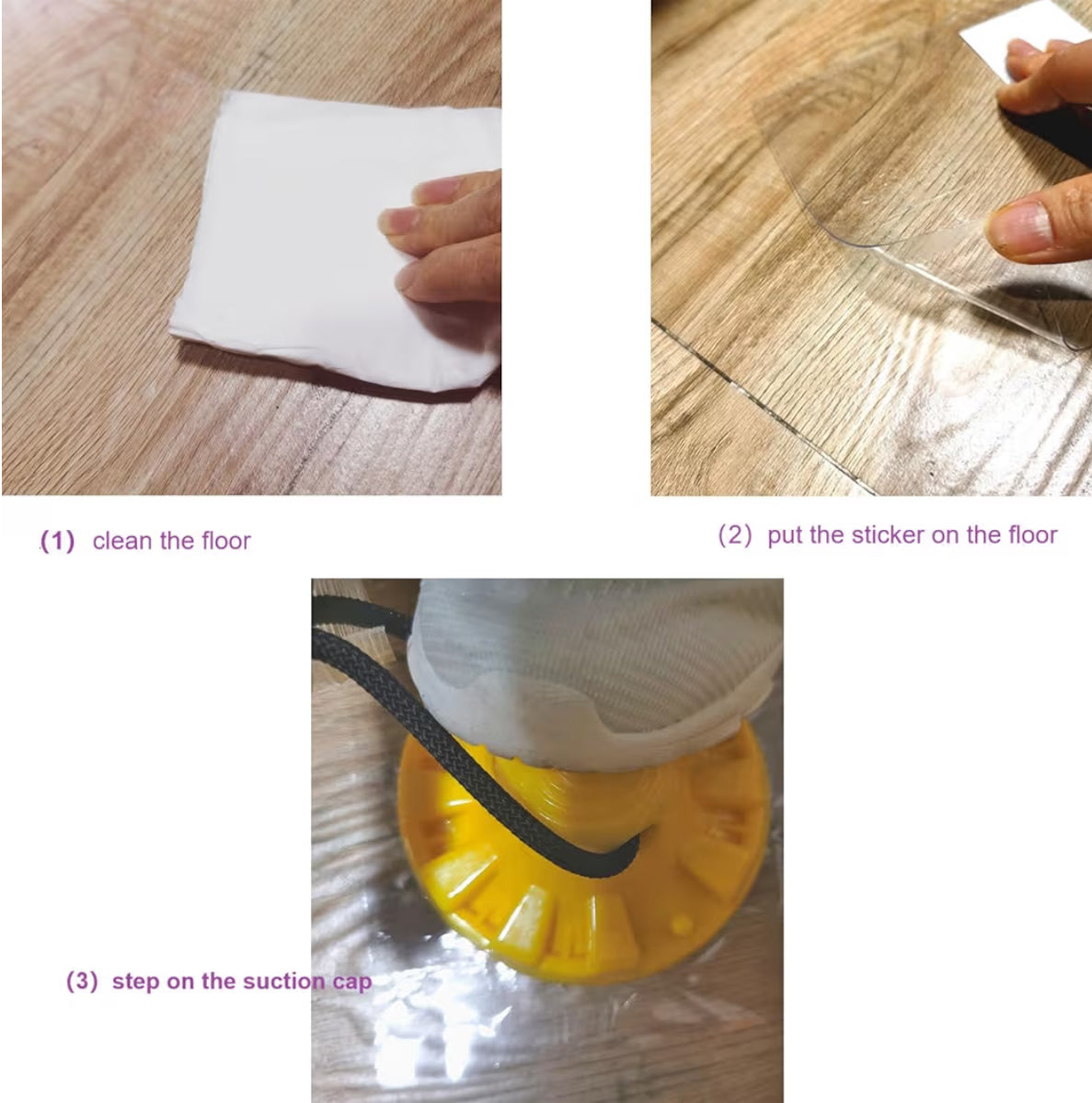 (1) clean the floor

(2) put the sticker on the floor

(3) step on the suction cap