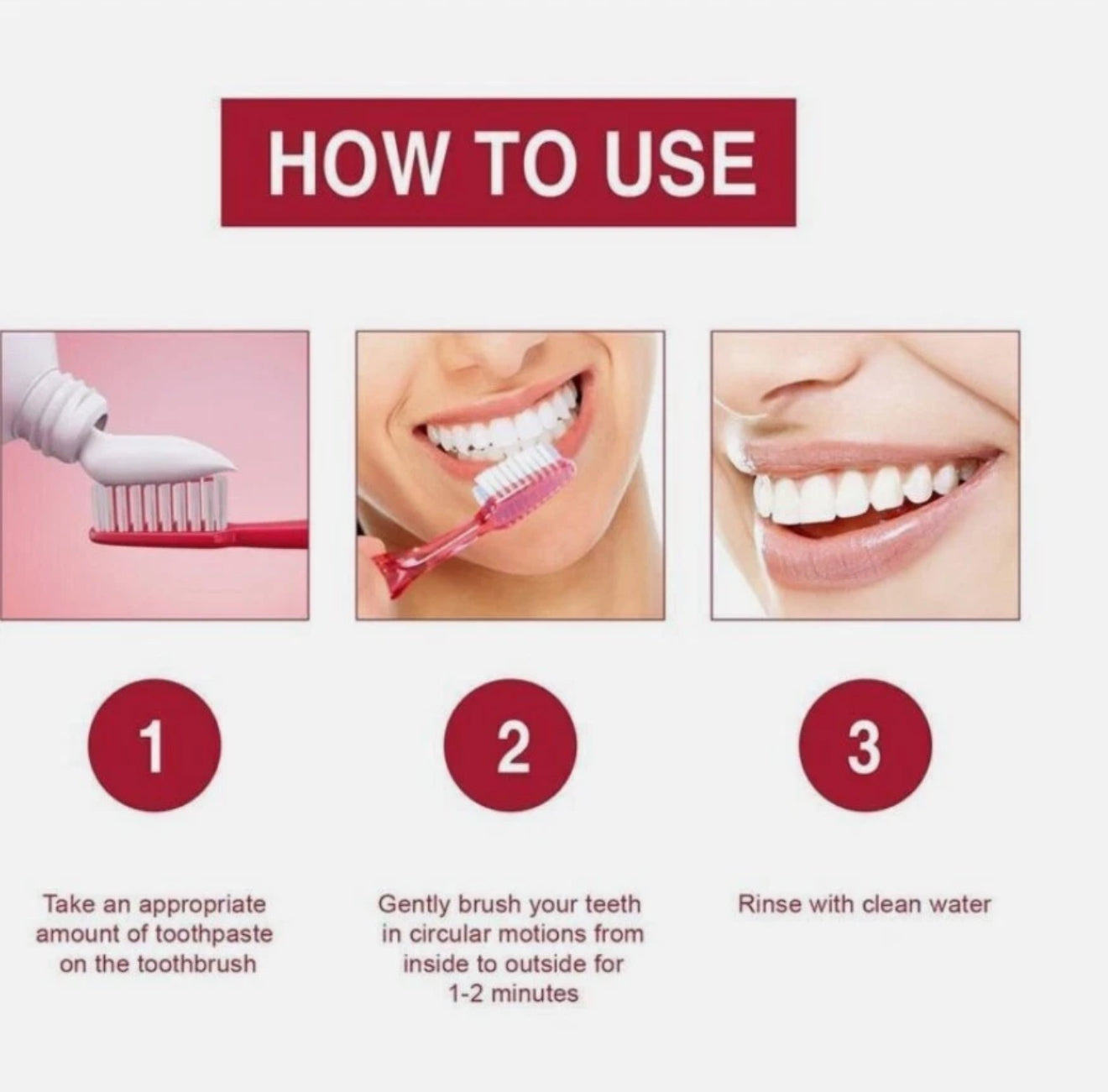 HOW TO USE

1

Take an appropriate amount of toothpaste on the toothbrush

2

Gently brush your teeth in circular motions from inside to outside for 1-2 minutes

3

Rinse with clean water