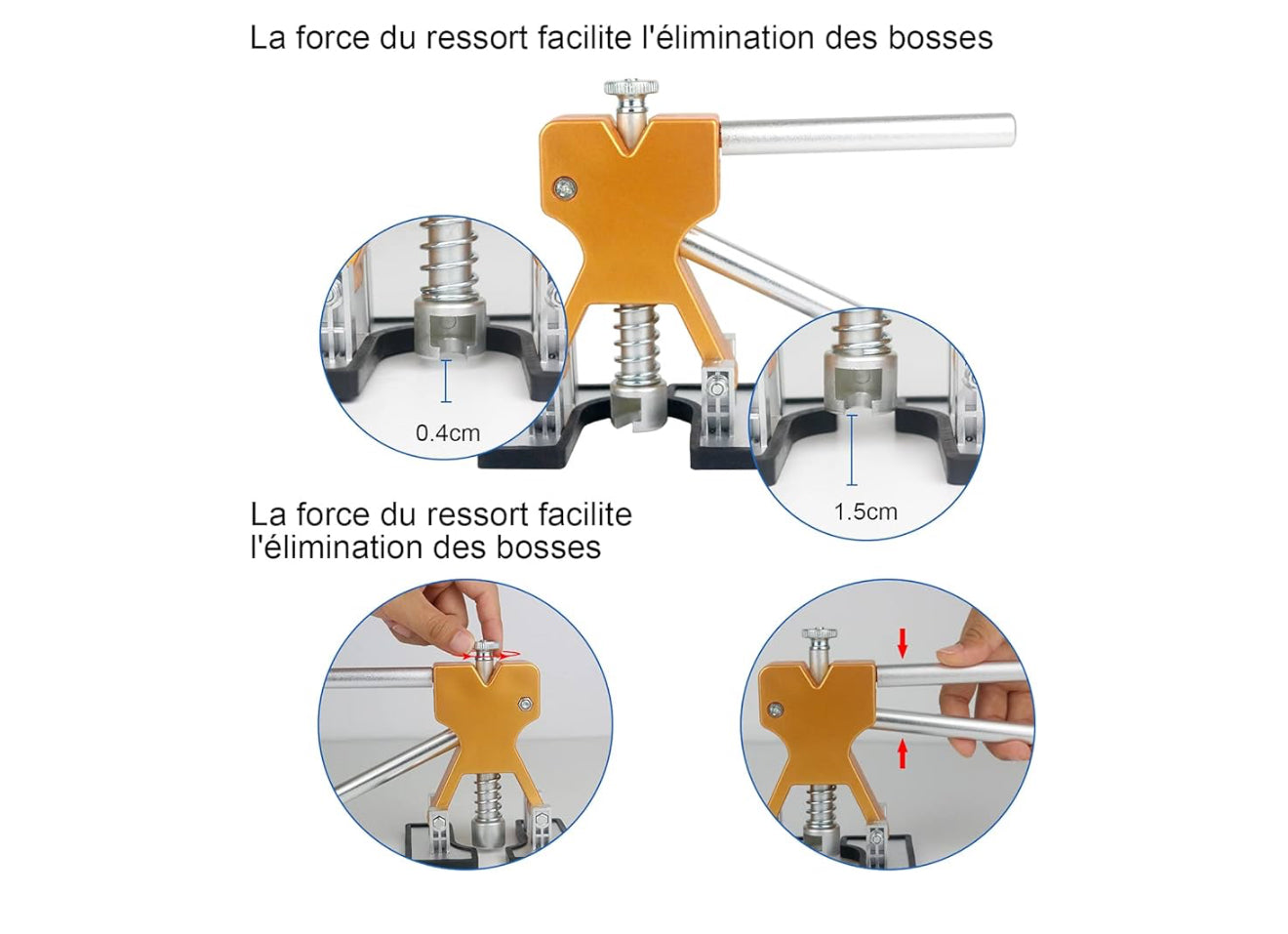 La force du ressort facilite l'élimination des bosses

0.4cm

1.5cm

La force du ressort facilite l'élimination des bosses