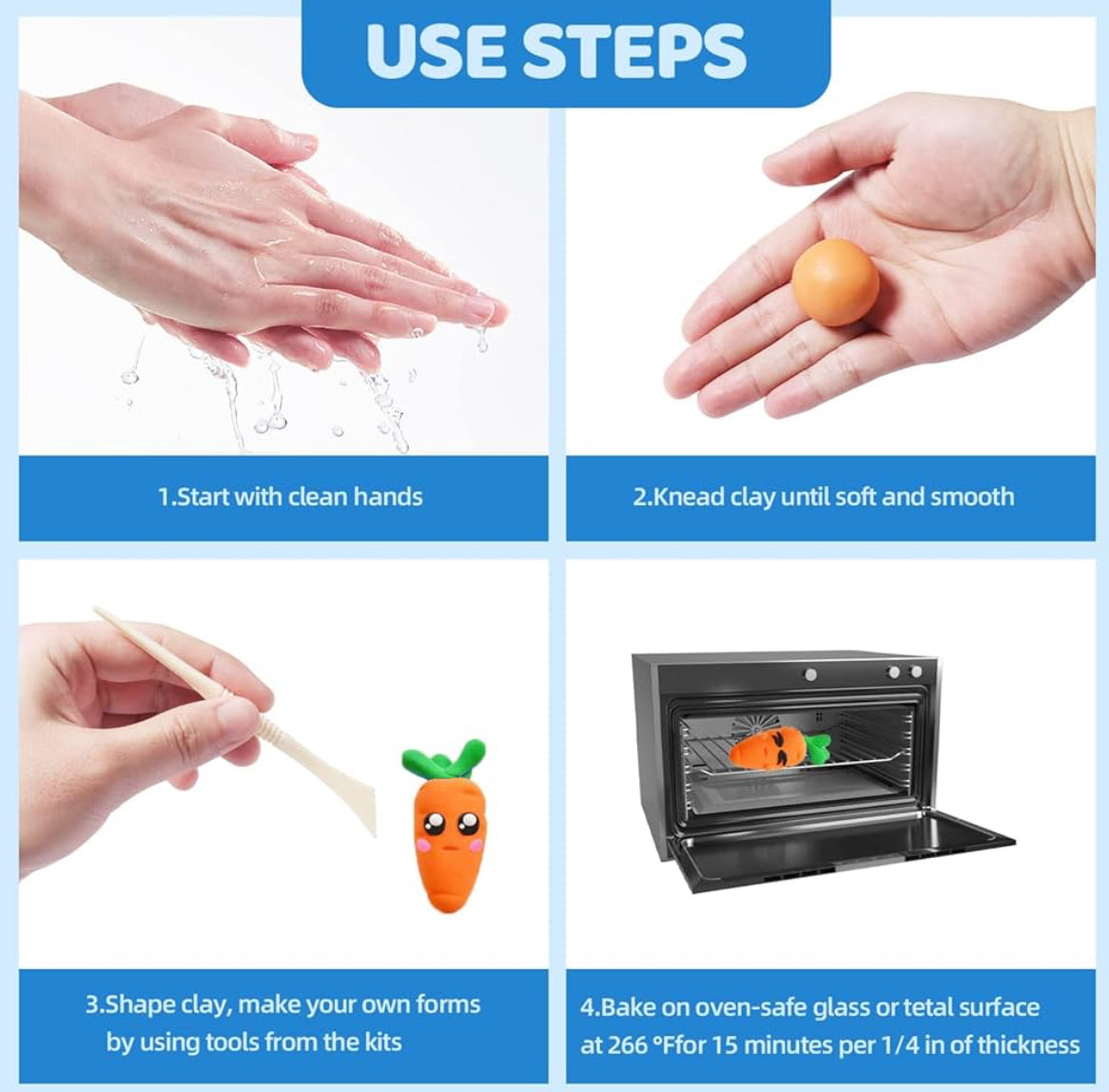 USE STEPS

1.Start with clean hands

2.Knead clay until soft and smooth

3.Shape clay, make your own forms by using tools from the kits

4.Bake on oven-safe glass or tetal surface at 266 °Ffor 15 minutes per 1/4 in of thickness